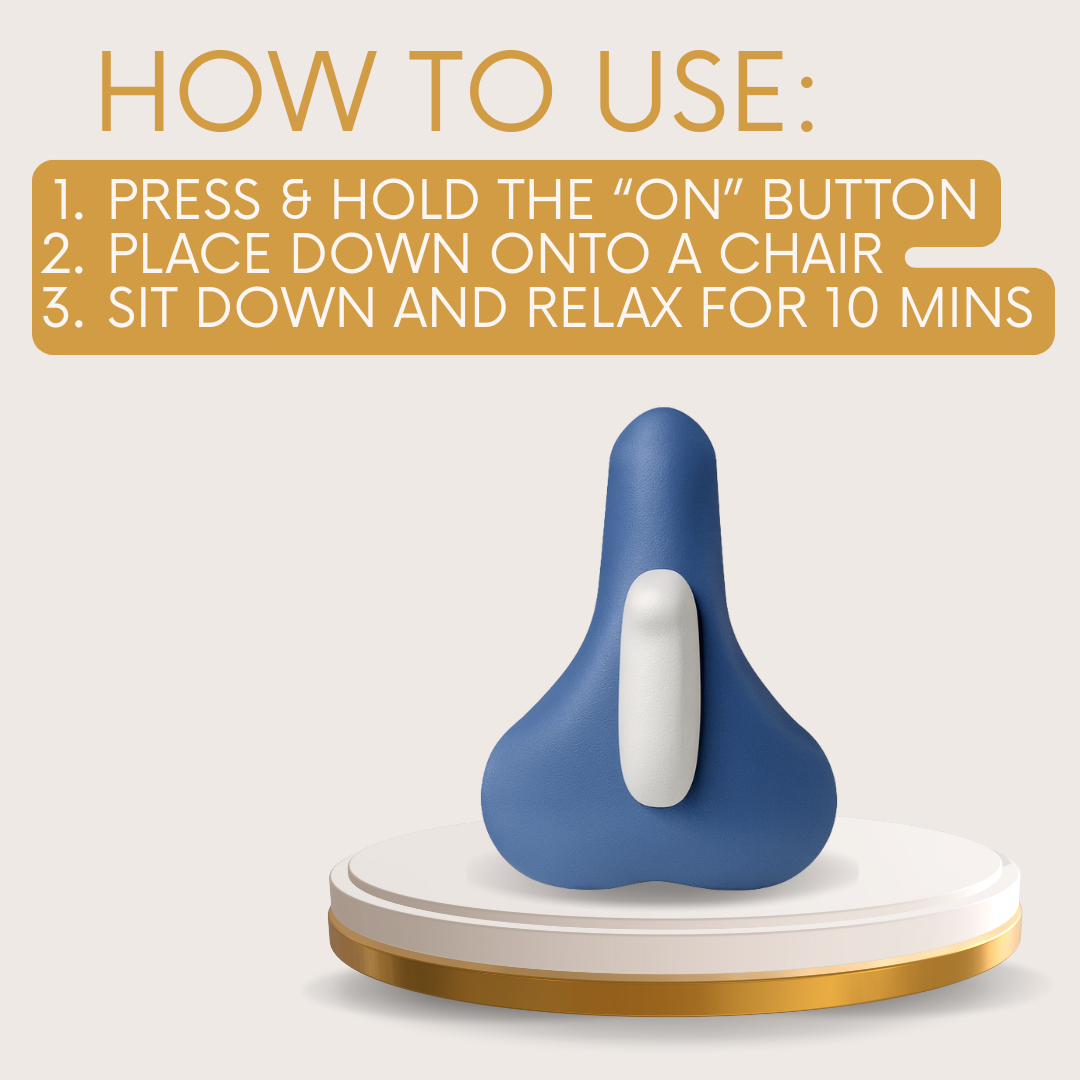 HOW TO USE:

1. PRESS & HOLD THE “ON” BUTTON
2. PLACE DOWN ONTO A CHAIR
3. SIT DOWN AND RELAX FOR 10 MINS